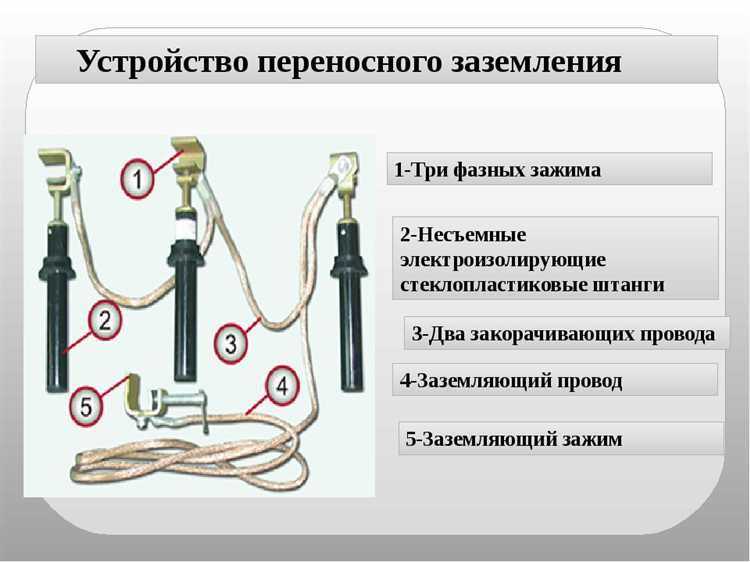 Устройство переносного заземления

1
2
3
4
5

1-Три фазных зажима

2-Несъемные электроизолирующие стеклопластиковые штанги

3-Два закорачивающих провода

4-Заземляющий провод

5-Заземляющий зажим