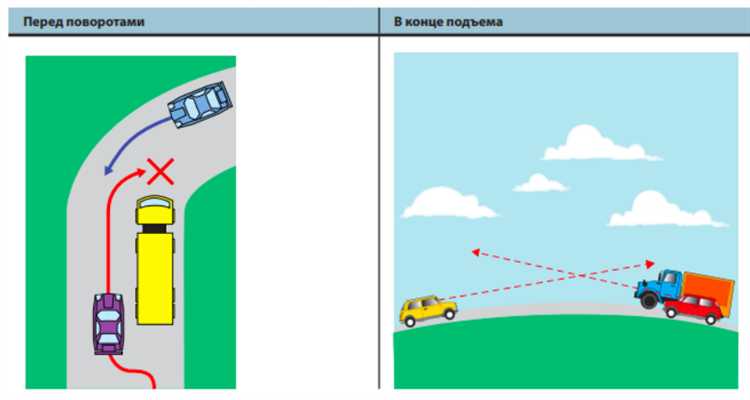 Перед поворотами

В конце подъема