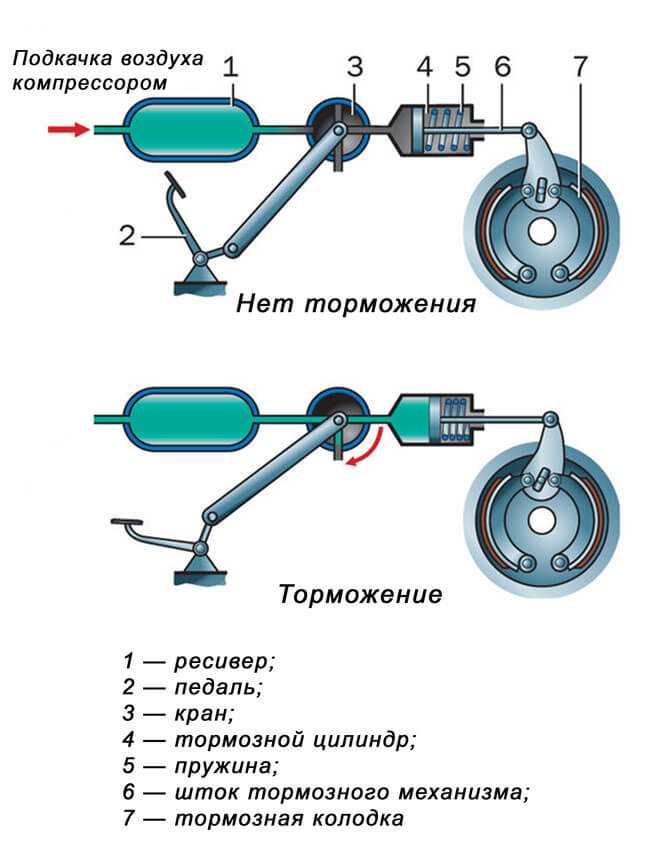 Подкачка воздуха компрессором

1

3

4

5

6

7

2

Нет торможения

Торможение

1 — ресивер;
2 — педаль;
3 — кран;
4 — тормозной цилиндр;
5 — пружина;
6 — шток тормозного механизма;
7 — тормозная колодка