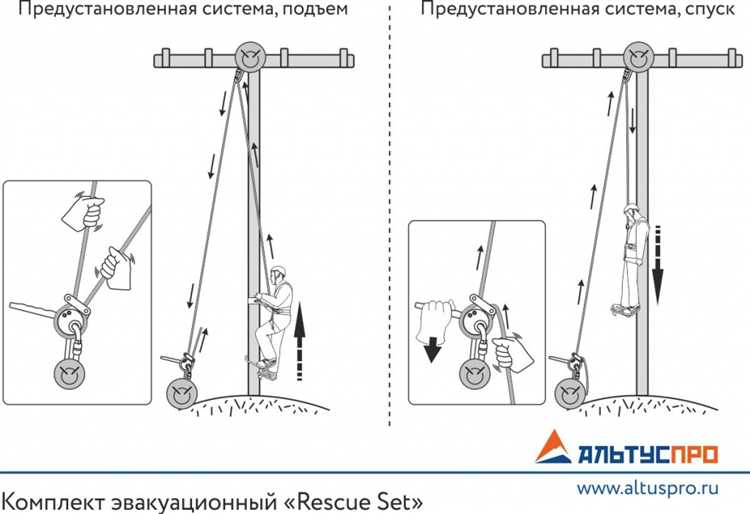 Предустановленная система, подъем

Предустановленная система, спуск

АЛЬТУСПРО

www.altuspro.ru

Комплект эвакуационный «Rescue Set»