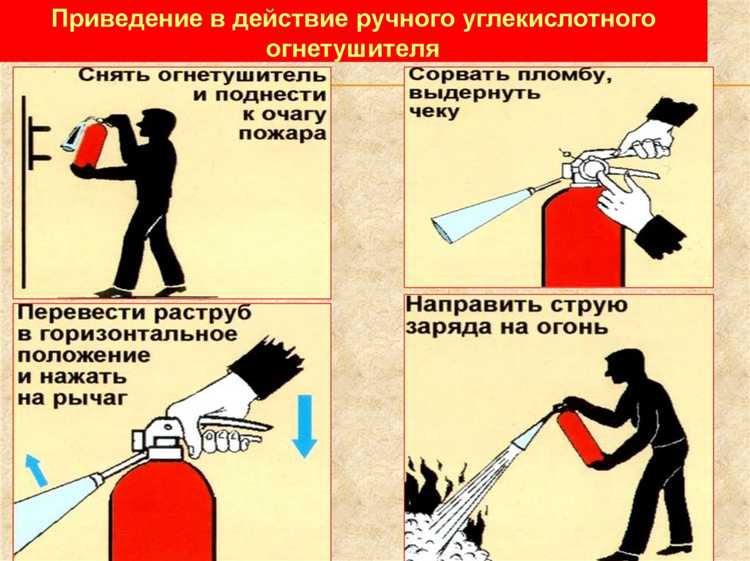 Приведение в действие ручного углекислотного огнетушителя

Снять огнетушитель и поднести к очагу пожара

Сорвать пломбу, выдернуть чеку

Перевести раструб в горизонтальное положение и нажать на рычаг

Направить струю заряда на огонь