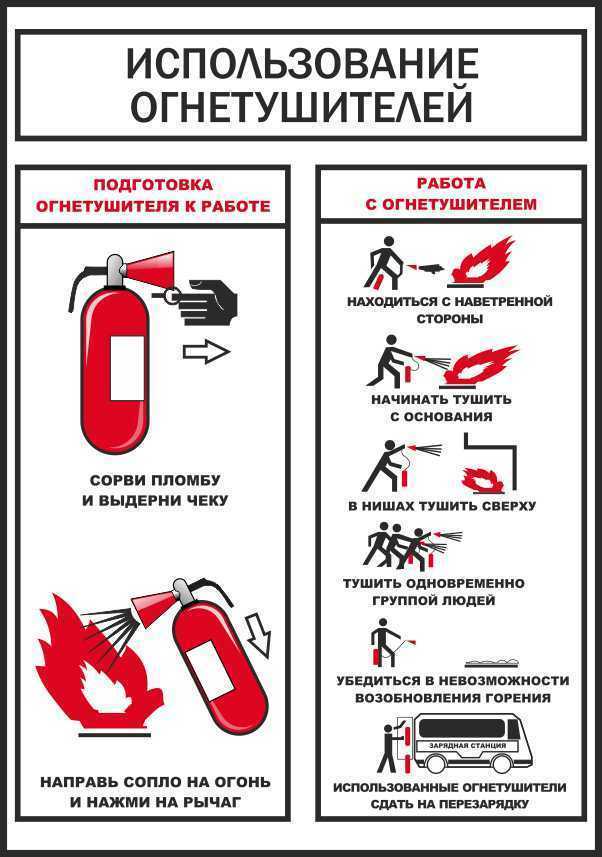 ИСПОЛЬЗОВАНИЕ ОГНЕТУШИТЕЛЕЙ

ПОДГОТОВКА ОГНЕТУШИТЕЛЯ К РАБОТЕ

СОРВИ ПЛОМБУ И ВЫДЕРНИ ЧЕКУ

НАПРАВЬ СОПЛО НА ОГОНЬ И НАЖМИ НА РЫЧАГ

РАБОТА С ОГНЕТУШИТЕЛЕМ

НАХОДИТЬСЯ С НАВЕТРЕННОЙ СТОРОНЫ

НАЧИНАТЬ ТУШИТЬ С ОСНОВАНИЯ

В НИШАХ ТУШИТЬ СВЕРХУ

ТУШИТЬ ОДНОВРЕМЕННО ГРУППОЙ ЛЮДЕЙ

УБЕДИТЬСЯ В НЕВОЗМОЖНОСТИ ВОЗОБНОВЛЕНИЯ ГОРЕНИЯ

ЗАРЯДНАЯ СТАНЦИЯ

ИСПОЛЬЗОВАННЫЕ ОГНЕТУШИТЕЛИ СДАТЬ НА ПЕРЕЗАРЯДКУ