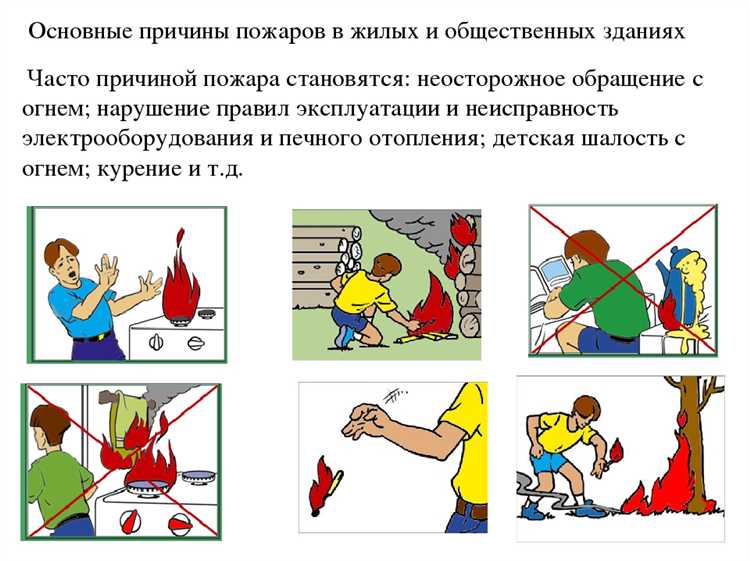 Основные причины пожаров в жилых и общественных зданиях

Часто причиной пожара становятся: неосторожное обращение с огнем; нарушение правил эксплуатации и неисправность электрооборудования и печного отопления; детская шалость с огнем; курение и т.д.