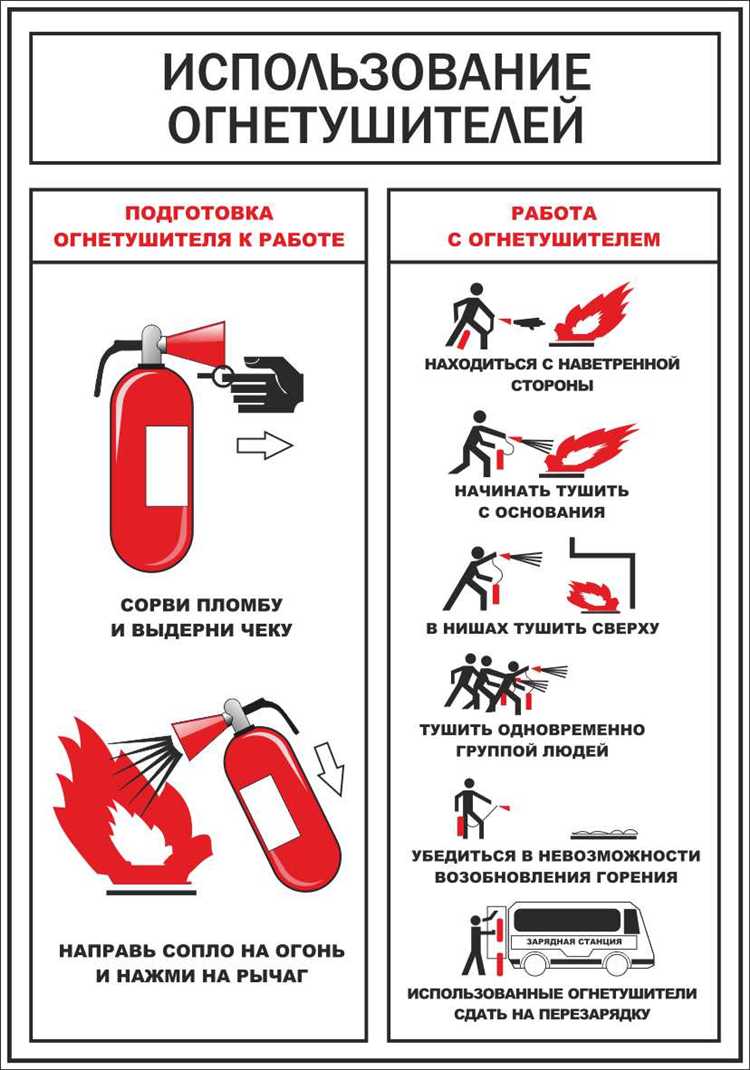 ИСПОЛЬЗОВАНИЕ ОГНЕТУШИТЕЛЕЙ

ПОДГОТОВКА ОГНЕТУШИТЕЛЯ К РАБОТЕ

СОРВИ ПЛОМБУ И ВЫДЕРНИ ЧЕКУ

НАПРАВЬ СОПЛО НА ОГОНЬ И НАЖМИ НА РЫЧАГ

РАБОТА С ОГНЕТУШИТЕЛЕМ

НАХОДИТЬСЯ С НАВЕТРЕННОЙ СТОРОНЫ

НАЧИНАТЬ ТУШИТЬ С ОСНОВАНИЯ

В НИШАХ ТУШИТЬ СВЕРХУ

ТУШИТЬ ОДНОВРЕМЕННО ГРУППОЙ ЛЮДЕЙ

УБЕДИТЬСЯ В НЕВОЗМОЖНОСТИ ВОЗОБНОВЛЕНИЯ ГОРЕНИЯ

ЗАРЯДНАЯ СТАНЦИЯ

ИСПОЛЬЗОВАННЫЕ ОГНЕТУШИТЕЛИ СДАТЬ НА ПЕРЕЗАРЯДКУ