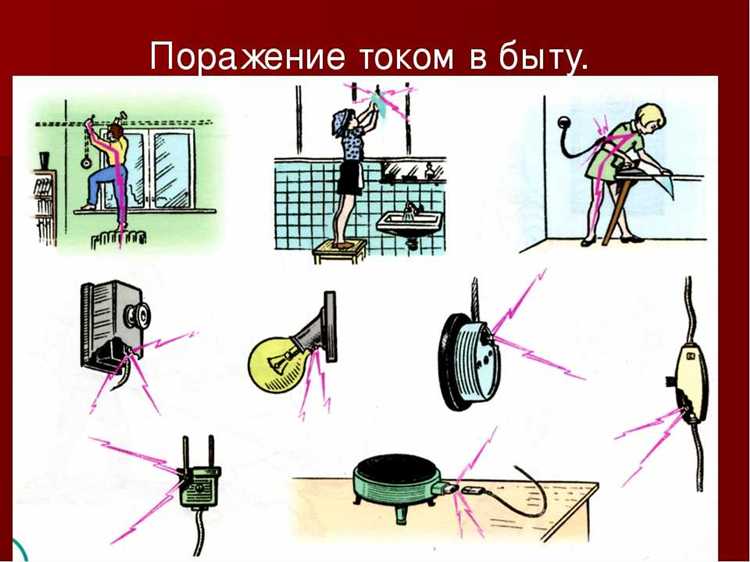 Поражение током в быту.