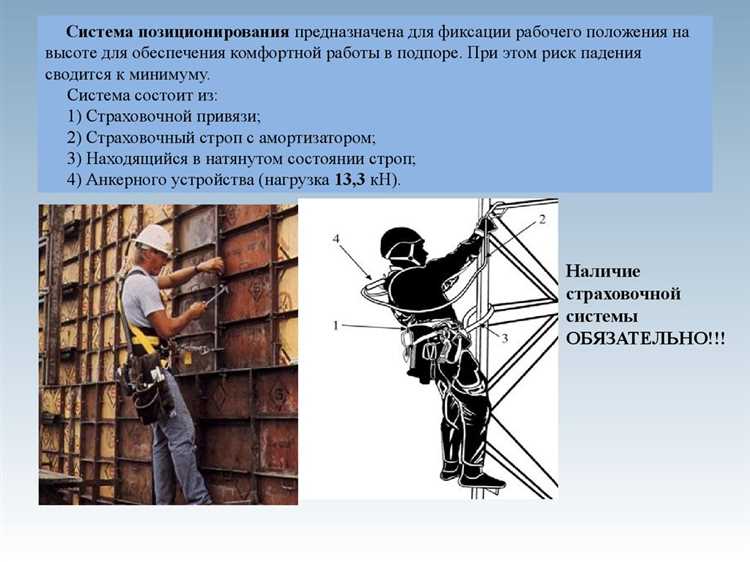 Система позиционирования предназначена для фиксации рабочего положения на высоте для обеспечения комфортной работы в подпоре. При этом риск падения сводится к минимуму.

Система состоит из:
1) Страховочной привязи;
2) Страховочный строп с амортизатором;
3) Находящийся в натянутом состоянии строп;
4) Анкерного устройства (нагрузка 13,3 кН).

4
2
1
3

Наличие страховочной системы ОБЯЗАТЕЛЬНО!!!