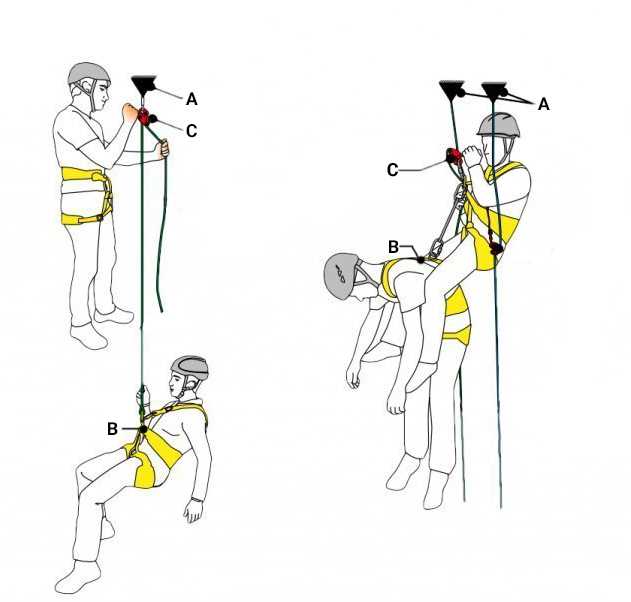 A
C
B
A
C
B