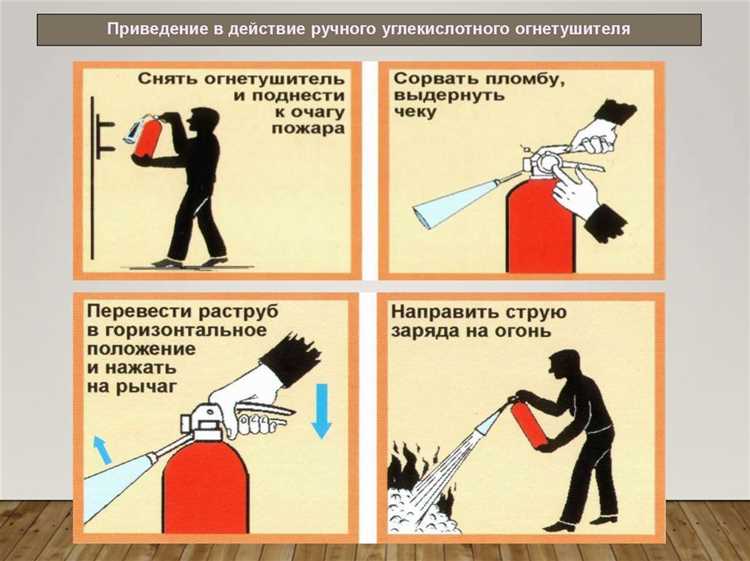 Приведение в действие ручного углекислотного огнетушителя

Снять огнетушитель и поднести к очагу пожара

Сорвать пломбу, выдернуть чеку

Перевести раструб в горизонтальное положение и нажать на рычаг

Направить струю заряда на огонь