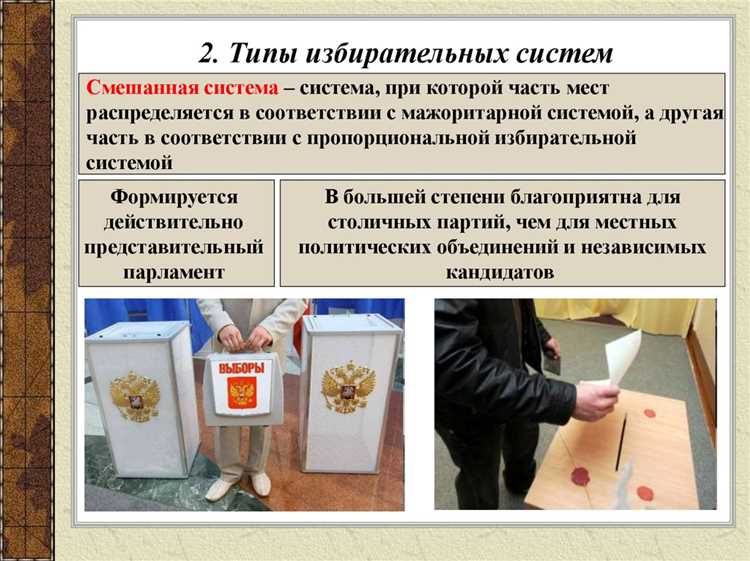 2. Типы избирательных систем

Смешанная система – система, при которой часть мест распределяется в соответствии с мажоритарной системой, а другая часть в соответствии с пропорциональной избирательной системой

Формируется действительно представительный парламент

В большей степени благоприятна для столичных партий, чем для местных политических объединений и независимых кандидатов

ВЫБОРЫ