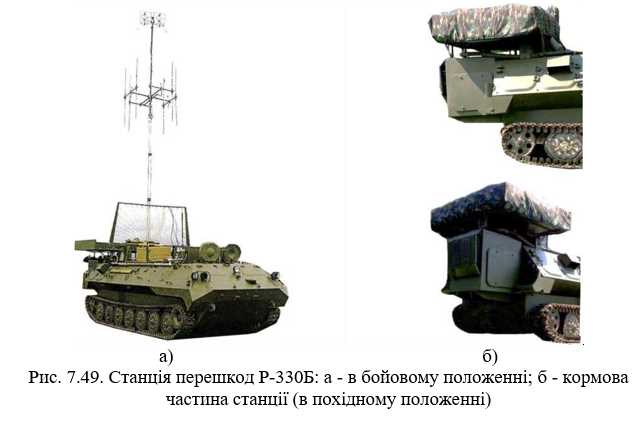 а)

б)

Рис. 7.49. Станція перешкод Р-330Б: а - в бойовому положенні; б - кормова частина станції (в похідному положенні)