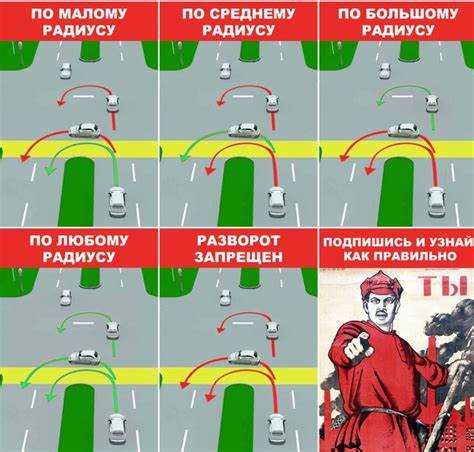 ПО МАЛОМУ РАДИУСУ

ПО СРЕДНЕМУ РАДИУСУ

ПО БОЛЬШОМУ РАДИУСУ

ПО ЛЮБОМУ РАДИУСУ

РАЗВОРОТ ЗАПРЕЩЕН

ПОДПИШИСЬ И УЗНАЙ КАК ПРАВИЛЬНО

ТЫ