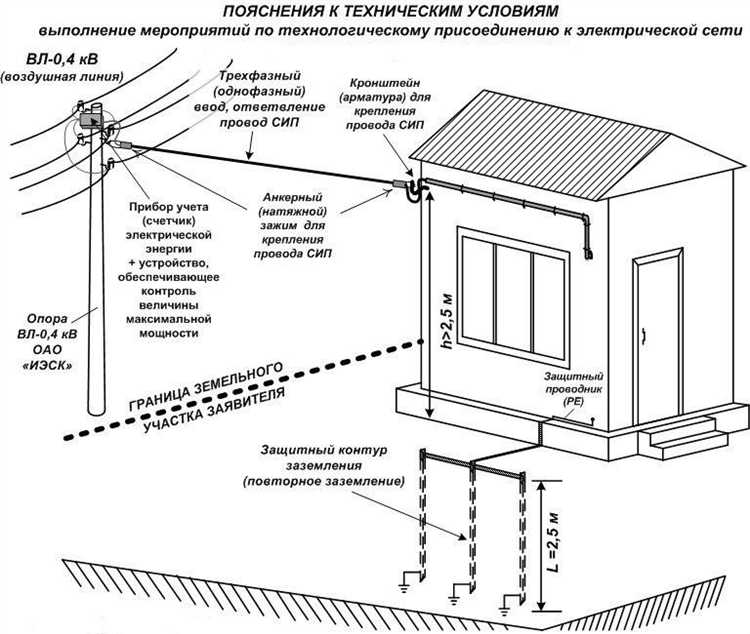 ПОЯСНЕНИЯ К ТЕХНИЧЕСКИМ УСЛОВИЯМ
выполнение мероприятий по технологическому присоединению к электрической сети

ВЛ-0,4 кВ
(воздушная линия)

Трехфазный (однофазный) ввод, ответвление провод СИП

Кронштейн (арматура) для крепления провода СИП

Прибор учета (счетчик) электрической энергии + устройство, обеспечивающее контроль величины максимальной мощности

Анкерный (натяжной) зажим для крепления провода СИП

Опора ВЛ-0,4 кВ ОАО «ИЭСК»

h>2,5 м

ГРАНИЦА ЗЕМЕЛЬНОГО УЧАСТКА ЗАЯВИТЕЛЯ

Защитный проводник (PE)

Защитный контур заземления (повторное заземление)

L =2,5 м