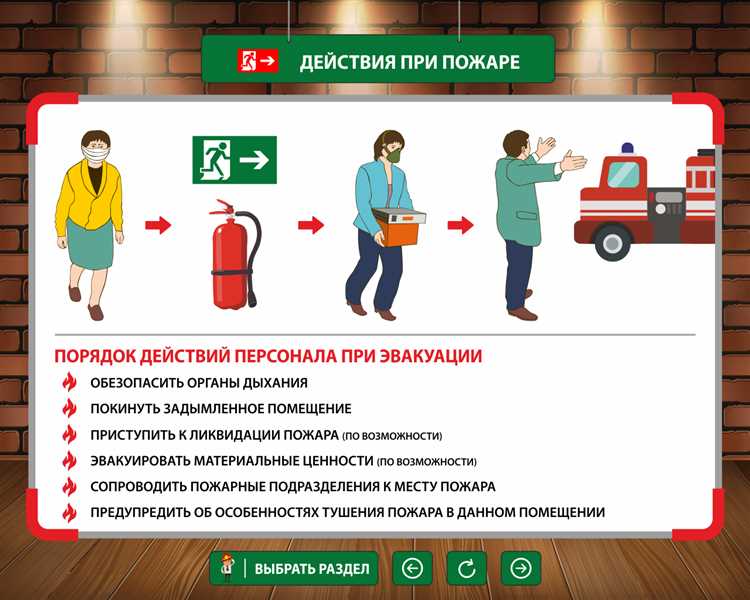 ДЕЙСТВИЯ ПРИ ПОЖАРЕ

ПОРЯДОК ДЕЙСТВИЙ ПЕРСОНАЛА ПРИ ЭВАКУАЦИИ

ОБЕЗОПАСИТЬ ОРГАНЫ ДЫХАНИЯ

ПОКИНУТЬ ЗАДЫМЛЕННОЕ ПОМЕЩЕНИЕ

ПРИСТУПИТЬ К ЛИКВИДАЦИИ ПОЖАРА (ПО ВОЗМОЖНОСТИ)

ЭВАКУИРОВАТЬ МАТЕРИАЛЬНЫЕ ЦЕННОСТИ (ПО ВОЗМОЖНОСТИ)

СОПРОВОДИТЬ ПОЖАРНЫЕ ПОДРАЗДЕЛЕНИЯ К МЕСТУ ПОЖАРА

ПРЕДУПРЕДИТЬ ОБ ОСОБЕННОСТЯХ ТУШЕНИЯ ПОЖАРА В ДАННОМ ПОМЕЩЕНИИ

ВЫБРАТЬ РАЗДЕЛ