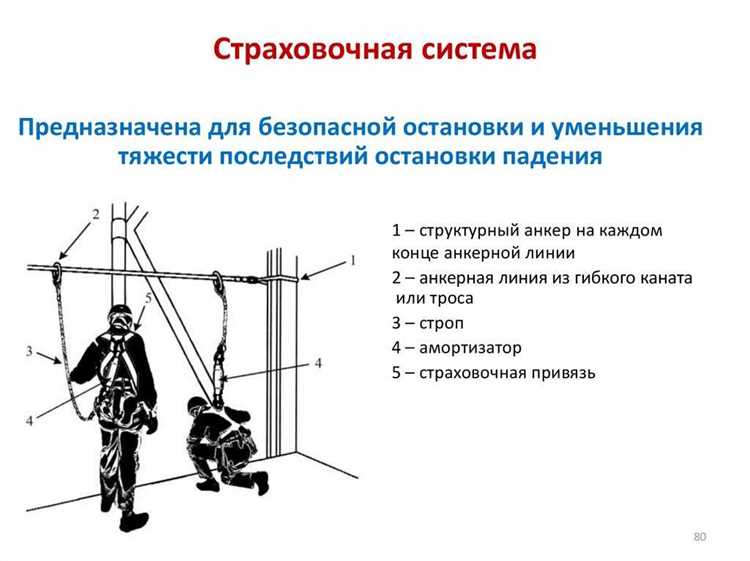 Страховочная система

Предназначена для безопасной остановки и уменьшения тяжести последствий остановки падения

2

1

5

3

4

4

1 – структурный анкер на каждом конце анкерной линии

2 – анкерная линия из гибкого каната или троса

3 – строп

4 – амортизатор

5 – страховочная привязь

80