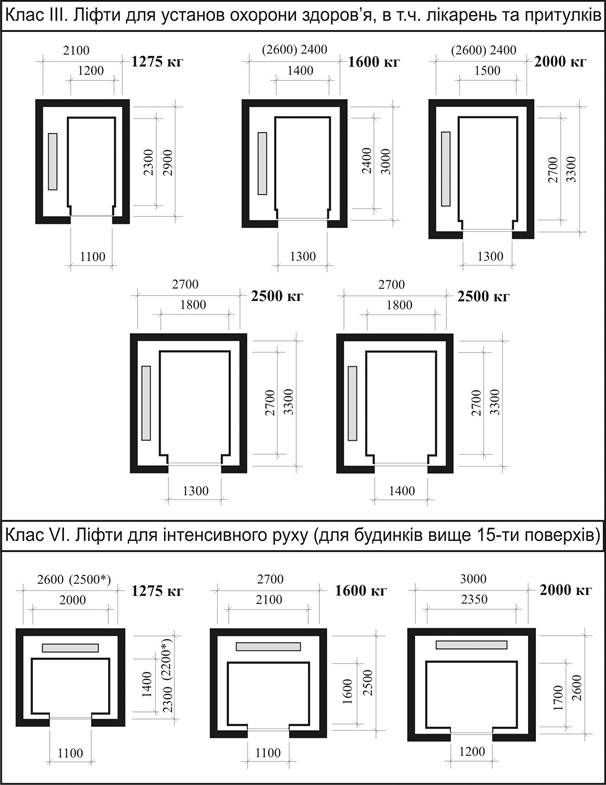 Клас III. Ліфти для установ охорони здоров'я, в т.ч. лікарень та притулків

2100
1200
1275 кг
2300
2900
1100

(2600) 2400
1400
1600 кг
2400
3000
1300

(2600) 2400
1500
2000 кг
2700
3300
1300

2700
1800
2500 кг
2700
3300
1300

2700
1800
2500 кг
2700
3300
1400

Клас VI. Ліфти для інтенсивного руху (для будинків вище 15-ти поверхів)

2600 (2500*)
2000
1275 кг
1400
2300 (2200*)
1100

2700
2100
1600 кг
1600
2500
1100

3000
2350
2000 кг
1700
2600
1200