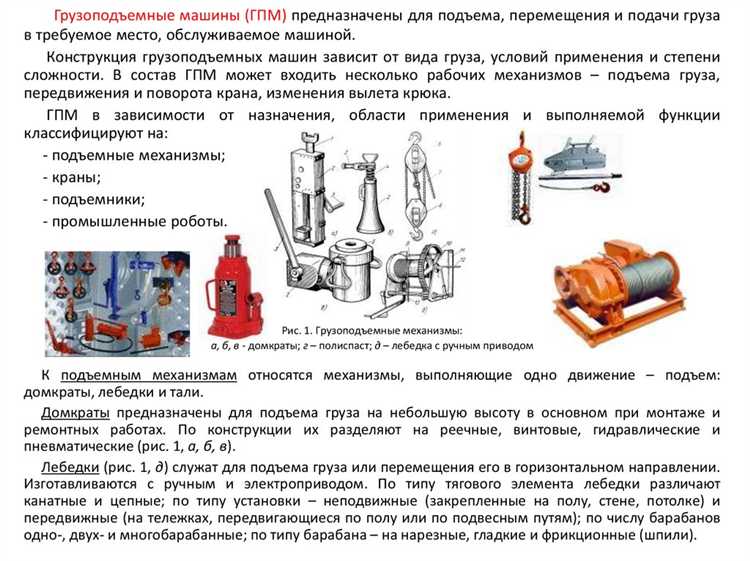 Грузоподъемные машины (ГПМ) предназначены для подъема, перемещения и подачи груза в требуемое место, обслуживаемое машиной.

Конструкция грузоподъемных машин зависит от вида груза, условий применения и степени сложности. В состав ГПМ может входить несколько рабочих механизмов – подъема груза, передвижения и поворота крана, изменения вылета крюка.

ГПМ в зависимости от назначения, области применения и выполняемой функции классифицируют на:

- подъемные механизмы;
- краны;
- подъемники;
- промышленные роботы.

Рис. 1. Грузоподъемные механизмы:
а, б, в - домкраты; г – полиспаст; д – лебедка с ручным приводом

К подъемным механизмам относятся механизмы, выполняющие одно движение – подъем: домкраты, лебедки и тали.

Домкраты предназначены для подъема груза на небольшую высоту в основном при монтаже и ремонтных работах. По конструкции их разделяют на реечные, винтовые, гидравлические и пневматические (рис. 1, а, б, в).

Лебедки (рис. 1, д) служат для подъема груза или перемещения его в горизонтальном направлении. Изготавливаются с ручным и электроприводом. По типу тягового элемента лебедки различают канатные и цепные; по типу установки – неподвижные (закрепленные на полу, стене, потолке) и передвижные (на тележках, передвигающиеся по полу или по подвесным путям); по числу барабанов одно-, двух- и многобарабанные; по типу барабана – на нарезные, гладкие и фрикционные (шпили).