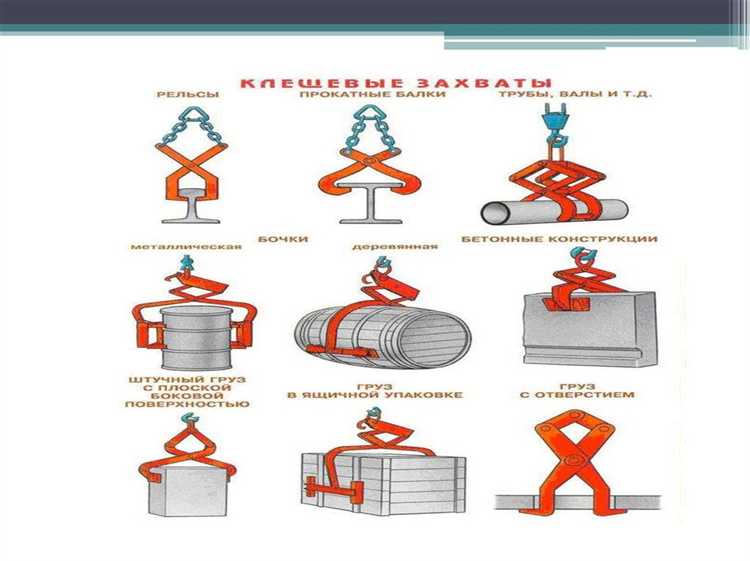 КЛЕЩЕВЫЕ ЗАХВАТЫ

РЕЛЬСЫ

ПРОКАТНЫЕ БАЛКИ

ТРУБЫ, ВАЛЫ И Т.Д.

БОЧКИ

металлическая

деревянная

БЕТОННЫЕ КОНСТРУКЦИИ

ШТУЧНЫЙ ГРУЗ С ПЛОСКОЙ БОКОВОЙ ПОВЕРХНОСТЬЮ

ГРУЗ В ЯЩИЧНОЙ УПАКОВКЕ

ГРУЗ С ОТВЕРСТИЕМ