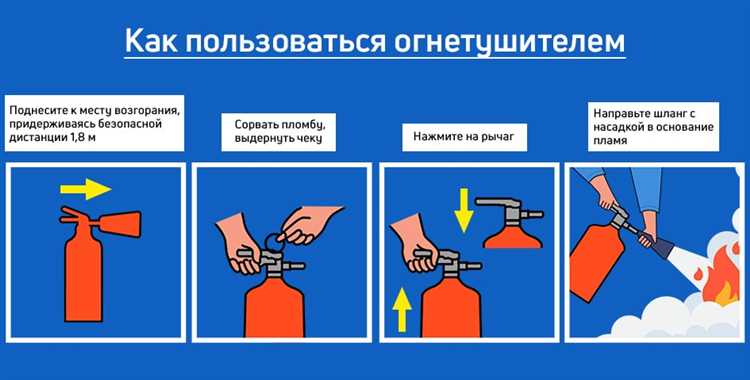 Как пользоваться огнетушителем

Поднесите к месту возгорания, придерживаясь безопасной дистанции 1,8 м

Сорвать пломбу, выдернуть чеку

Нажмите на рычаг

Направьте шланг с насадкой в основание пламя