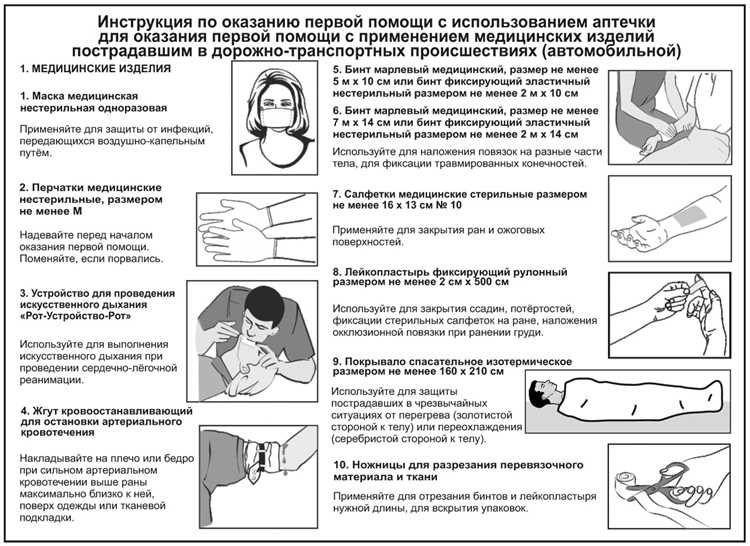 Инструкция по оказанию первой помощи с использованием аптечки для оказания первой помощи с применением медицинских изделий пострадавшим в дорожно-транспортных происшествиях (автомобильной)

1. МЕДИЦИНСКИЕ ИЗДЕЛИЯ

1. Маска медицинская нестерильная одноразовая

Применяйте для защиты от инфекций, передающихся воздушно-капельным путём.

2. Перчатки медицинские нестерильные, размером не менее М

Надевайте перед началом оказания первой помощи. Поменяйте, если порвались.

3. Устройство для проведения искусственного дыхания «Рот-Устройство-Рот»

Используйте для выполнения искусственного дыхания при проведении сердечно-лёгочной реанимации.

4. Жгут кровоостанавливающий для остановки артериального кровотечения

Накладывайте на плечо или бедро при сильном артериальном кровотечении выше раны максимально близко к ней, поверх одежды или тканевой подкладки.

5. Бинт марлевый медицинский, размер не менее 5 м х 10 см или бинт фиксирующий эластичный нестерильный размером не менее 2 м х 10 см

6. Бинт марлевый медицинский, размер не менее 7 м х 14 см или бинт фиксирующий эластичный нестерильный размером не менее 2 м х 14 см

Используйте для наложения повязок на разные части тела, для фиксации травмированных конечностей.

7. Салфетки медицинские стерильные размером не менее 16 х 13 см № 10

Применяйте для закрытия ран и ожоговых поверхностей.

8. Лейкопластырь фиксирующий рулонный размером не менее 2 см х 500 см

Используйте для закрытия ссадин, потёртостей, фиксации стерильных салфеток на ране, наложения окклюзионной повязки при ранении груди.

9. Покрывало спасательное изотермическое размером не менее 160 х 210 см

Используйте для защиты пострадавших в чрезвычайных ситуациях от перегрева (золотистой стороной к телу) или переохлаждения (серебристой стороной к телу).

10. Ножницы для разрезания перевязочного материала и ткани

Применяйте для отрезания бинтов и лейкопластыря нужной длины, для вскрытия упаковок.