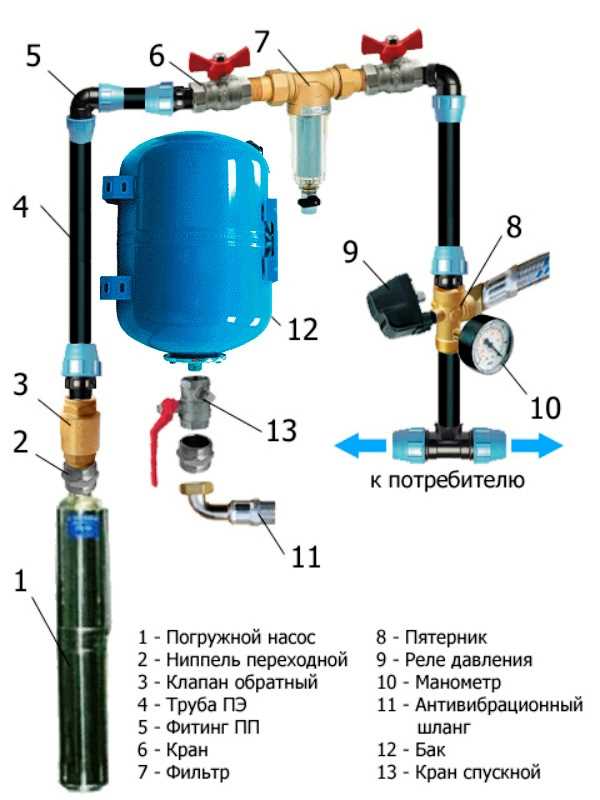 5
6
7
4
9
8
12
10
3
13
2
к потребителю
11
1

1 - Погружной насос
2 - Ниппель переходной
3 - Клапан обратный
4 - Труба ПЭ
5 - Фитинг ПП
6 - Кран
7 - Фильтр

8 - Пятерник
9 - Реле давления
10 - Манометр
11 - Антивибрационный шланг
12 - Бак
13 - Кран спускной