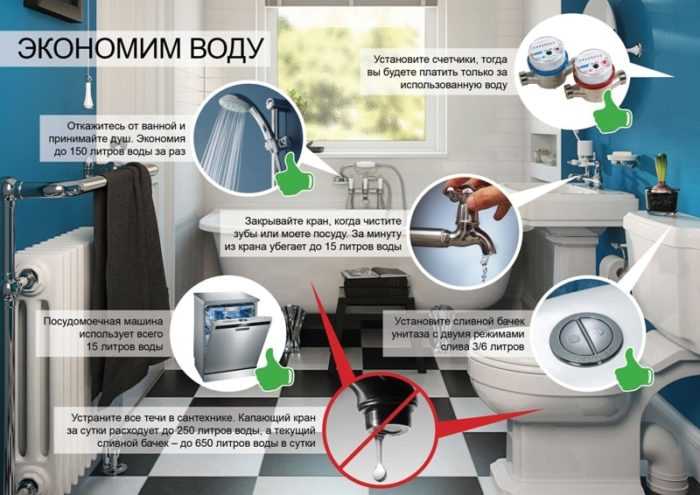 ЭКОНОМИМ ВОДУ

Установите счетчики, тогда вы будете платить только за использованную воду

Откажитесь от ванной и принимайте душ. Экономия до 150 литров воды за раз

Закрывайте кран, когда чистите зубы или моете посуду. За минуту из крана убегает до 15 литров воды

Посудомоечная машина использует всего 15 литров воды

Установите сливной бачек унитаза с двумя режимами слива 3/6 литров

Устраните все течи в сантехнике. Капающий кран за сутки расходует до 250 литров воды, а текущий сливной бачек – до 650 литров воды в сутки