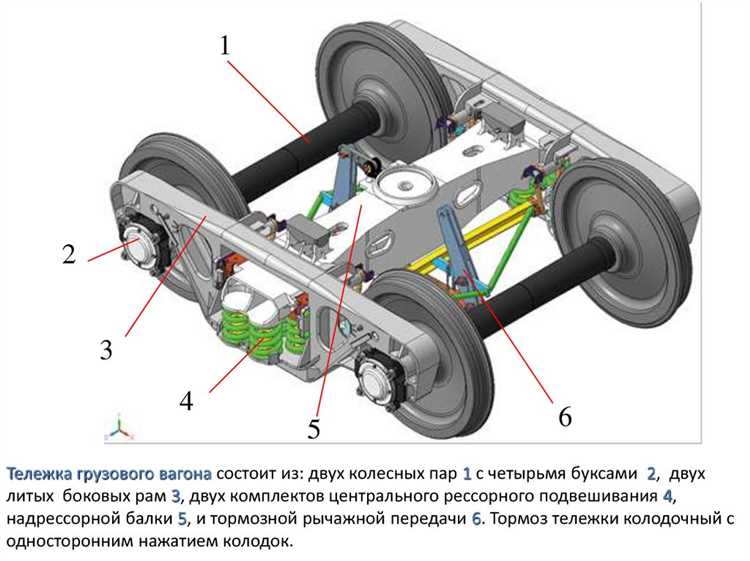 1

2

3

4

5

6

Тележка грузового вагона состоит из: двух колесных пар 1 с четырьмя буксами 2, двух литых боковых рам 3, двух комплектов центрального рессорного подвешивания 4, надрессорной балки 5, и тормозной рычажной передачи 6. Тормоз тележки колодочный с односторонним нажатием колодок.