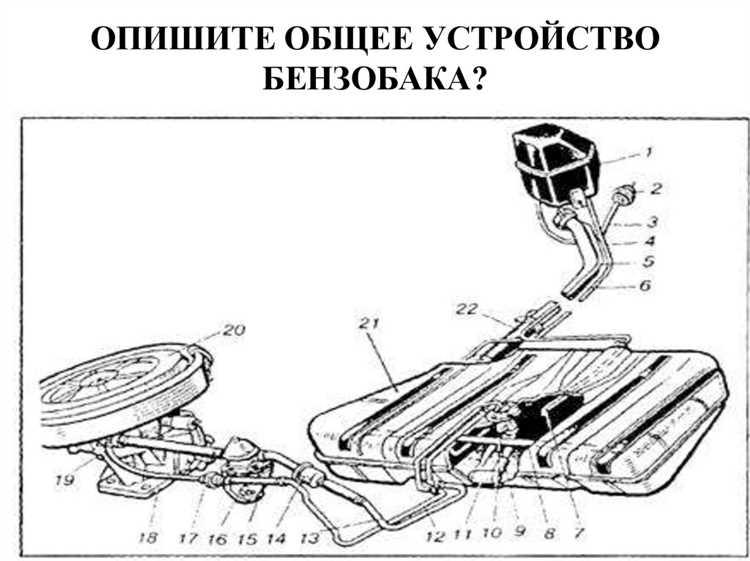 ОПИШИТЕ ОБЩЕЕ УСТРОЙСТВО БЕНЗОБАКА?

1
2
3
4
5
6
22
21
20
19
18
17
16
15
14
13
12
11
10
9
8
7