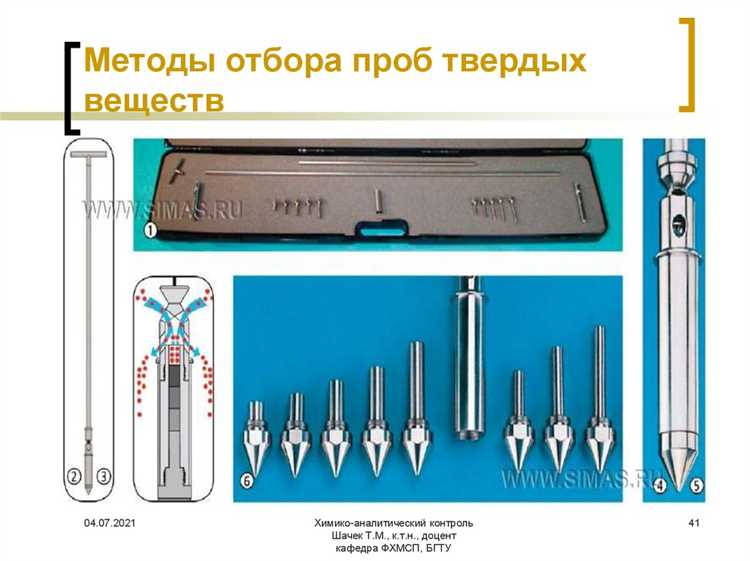 Методы отбора проб твердых веществ

WWW.SIMAS.RU

①

②

③

⑥

WWW.SIMAS.RU

④

⑤

04.07.2021

Химико-аналитический контроль
Шачек Т.М., к.т.н., доцент
кафедра ФХМСП, БГТУ

41