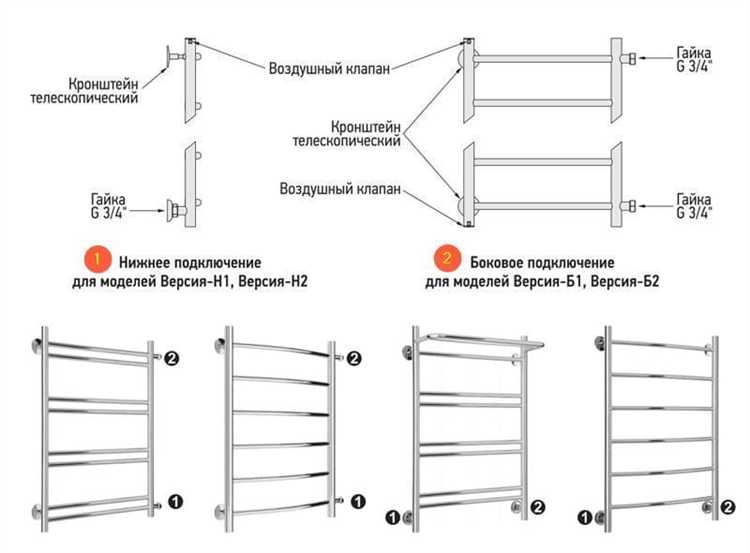 Кронштейн телескопический

Воздушный клапан

Гайка G 3/4"

Кронштейн телескопический

Воздушный клапан

Гайка G 3/4"

Гайка G 3/4"

1 Нижнее подключение для моделей Версия-Н1, Версия-Н2

2 Боковое подключение для моделей Версия-Б1, Версия-Б2

2

1

2

1

1

2

1

2