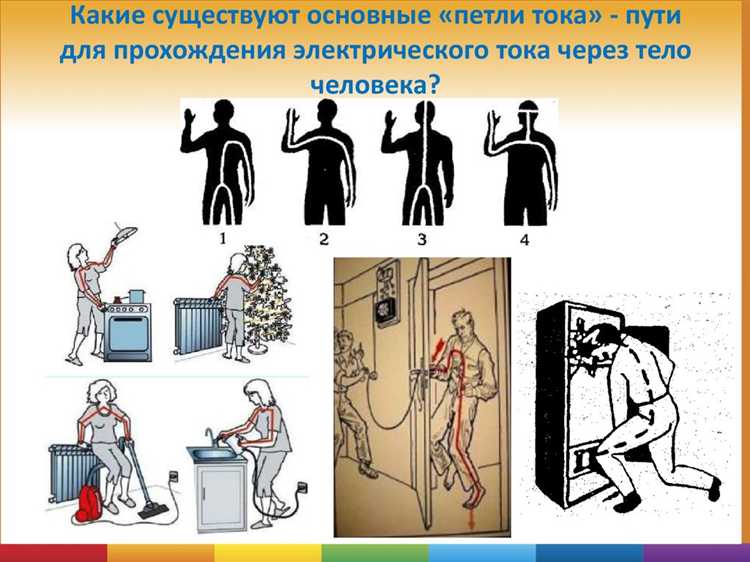 Какие существуют основные «петли тока» - пути для прохождения электрического тока через тело человека?

1 2 3 4