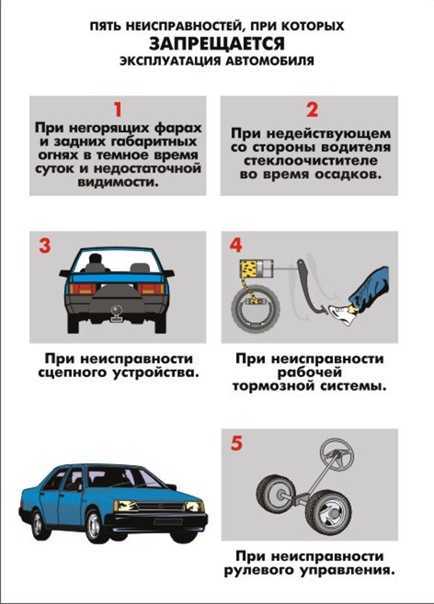 ПЯТЬ НЕИСПРАВНОСТЕЙ, ПРИ КОТОРЫХ
ЗАПРЕЩАЕТСЯ
ЭКСПЛУАТАЦИЯ АВТОМОБИЛЯ

1
При негорящих фарах и задних габаритных огнях в темное время суток и недостаточной видимости.

2
При недействующем со стороны водителя стеклоочистителе во время осадков.

3

При неисправности сцепного устройства.

4

При неисправности рабочей тормозной системы.

5

При неисправности рулевого управления.