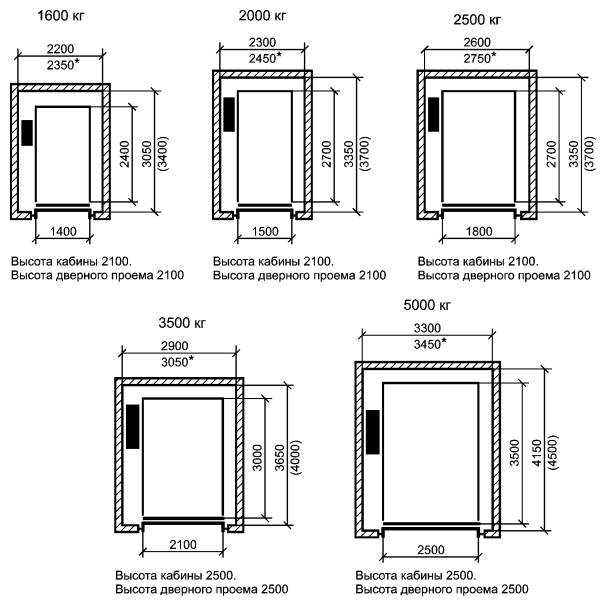 1600 кг

2200
2350*

2400
3050
(3400)

1400

Высота кабины 2100.
Высота дверного проема 2100

2000 кг

2300
2450*

2700
3350
(3700)

1500

Высота кабины 2100.
Высота дверного проема 2100

2500 кг

2600
2750*

2700
3350
(3700)

1800

Высота кабины 2100.
Высота дверного проема 2100

3500 кг

2900
3050*

3000
3650
(4000)

2100

Высота кабины 2500.
Высота дверного проема 2500

5000 кг

3300
3450*

3500
4150
(4500)

2500

Высота кабины 2500.
Высота дверного проема 2500