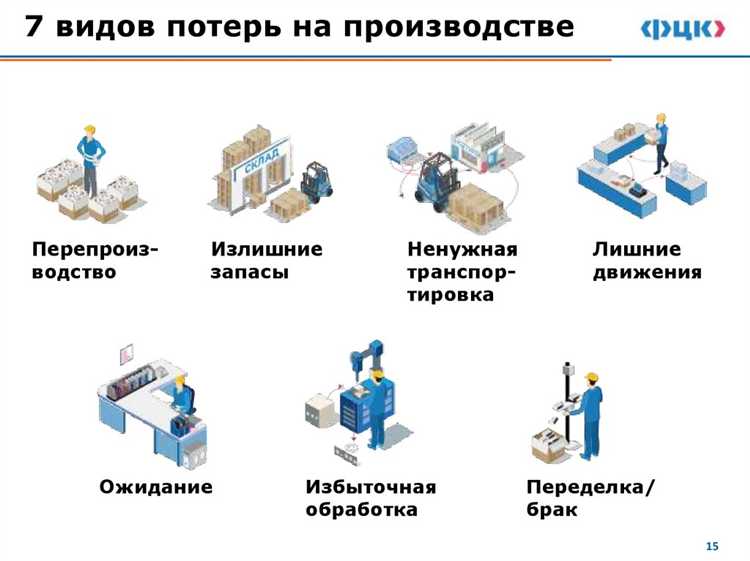 7 видов потерь на производстве

ФЦК

СКЛАД

Перепроизводство

Излишние запасы

Ненужная транспортировка

Лишние движения

Ожидание

Избыточная обработка

Переделка/ брак

15