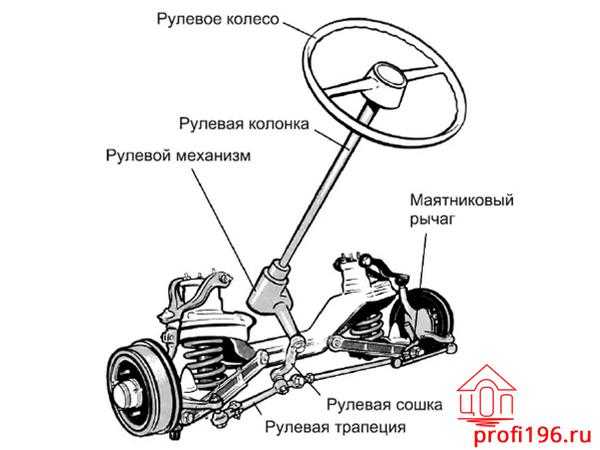 Рулевое колесо

Рулевая колонка

Рулевой механизм

Маятниковый рычаг

Рулевая сошка

Рулевая трапеция

ЦОП

profi196.ru