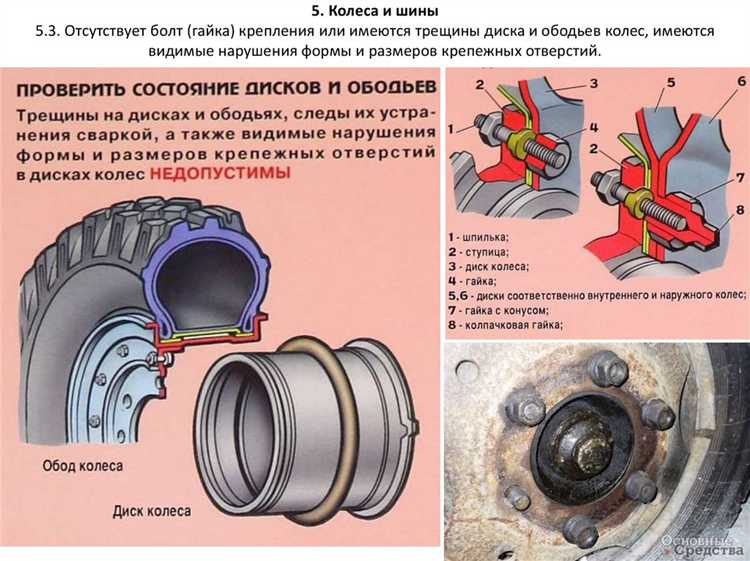 5. Колеса и шины

5.3. Отсутствует болт (гайка) крепления или имеются трещины диска и ободьев колес, имеются видимые нарушения формы и размеров крепежных отверстий.

ПРОВЕРИТЬ СОСТОЯНИЕ ДИСКОВ И ОБОДЬЕВ

Трещины на дисках и ободьях, следы их устранения сваркой, а также видимые нарушения формы и размеров крепежных отверстий в дисках колес НЕДОПУСТИМЫ

Обод колеса

Диск колеса

1 2 3 4 5 6 2 7 8

1 - шпилька;
2 - ступица;
3 - диск колеса;
4 - гайка;
5,6 - диски соответственно внутреннего и наружного колес;
7 - гайка с конусом;
8 - колпачковая гайка;

Основные Средства