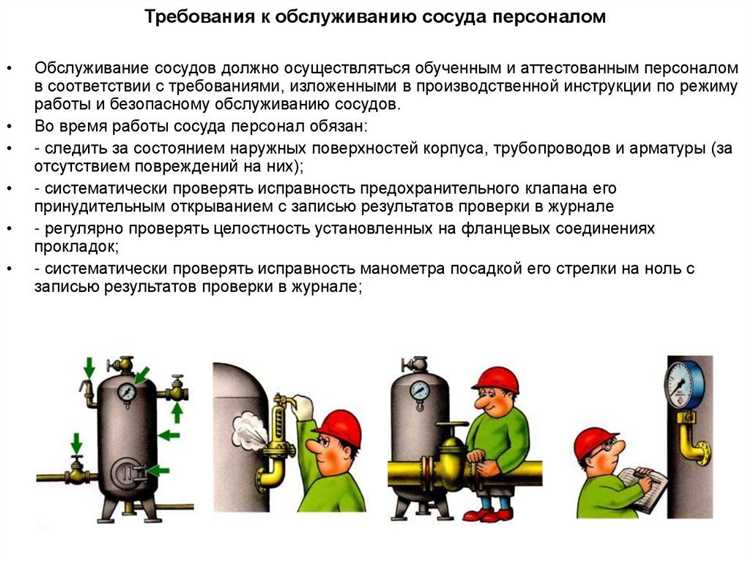 Требования к обслуживанию сосуда персоналом

• Обслуживание сосудов должно осуществляться обученным и аттестованным персоналом в соответствии с требованиями, изложенными в производственной инструкции по режиму работы и безопасному обслуживанию сосудов.
• Во время работы сосуда персонал обязан:
• - следить за состоянием наружных поверхностей корпуса, трубопроводов и арматуры (за отсутствием повреждений на них);
• - систематически проверять исправность предохранительного клапана его принудительным открыванием с записью результатов проверки в журнале
• - регулярно проверять целостность установленных на фланцевых соединениях прокладок;
• - систематически проверять исправность манометра посадкой его стрелки на ноль с записью результатов проверки в журнале;